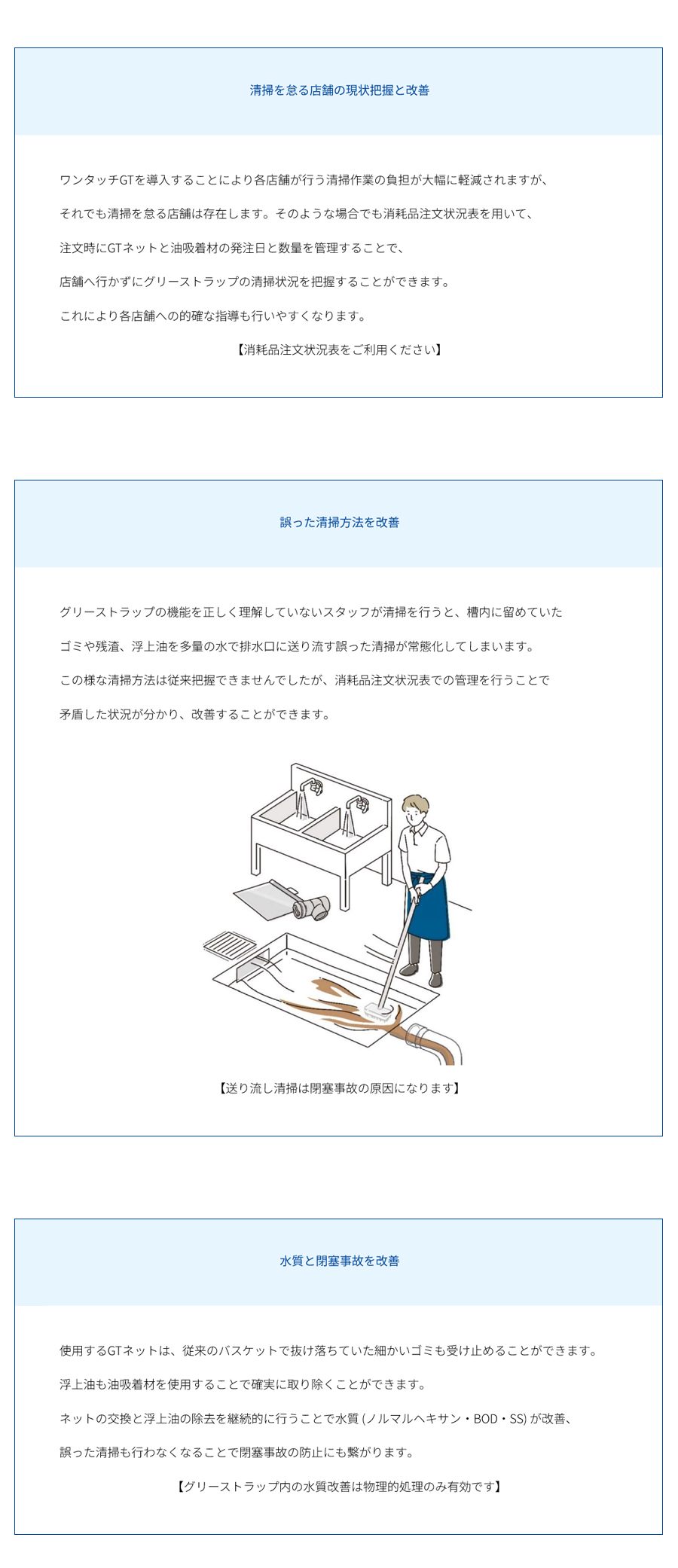 清掃を怠る店舗の現状把握と改善

ワンタッチGTを導入することにより各店舗が行う清掃作業の負担が大幅に軽減されますが、

それでも清掃を怠る店舗は存在します。そのような場合でも消耗品注文状況表を用いて、

注文時にGTネットと油吸着材の発注日と数量を管理することで、

店舗へ行かずにグリーストラップの清掃状況を把握することができます。

これにより各店舗への的確な指導も行いやすくなります。

【消耗品注文状況表をご利用ください】

誤った清掃方法を改善

グリーストラップの機能を正しく理解していないスタッフが清掃を行うと、槽内に留めていた

ゴミや残渣、浮上油を多量の水で排水口に送り流す誤った清掃が常態化してしまいます。

この様な清掃方法は従来把握できませんでしたが、消耗品注文状況表での管理を行うことで

矛盾した状況が分かり、改善することができます。

【送り流し清掃は閉塞事故の原因になります】

水質と閉塞事故を改善

使用するGTネットは、従来のバスケットで抜け落ちていた細かいゴミも受け止めることができます。

浮上油も油吸着材を使用することで確実に取り除くことができます。

ネットの交換と浮上油の除去を継続的に行うことで水質 (ノルマルヘキサン・BOD・SS) が改善、

誤った清掃も行わなくなることで閉塞事故の防止にも繋がります。

【グリーストラップ内の水質改善は物理的処理のみ有効です】