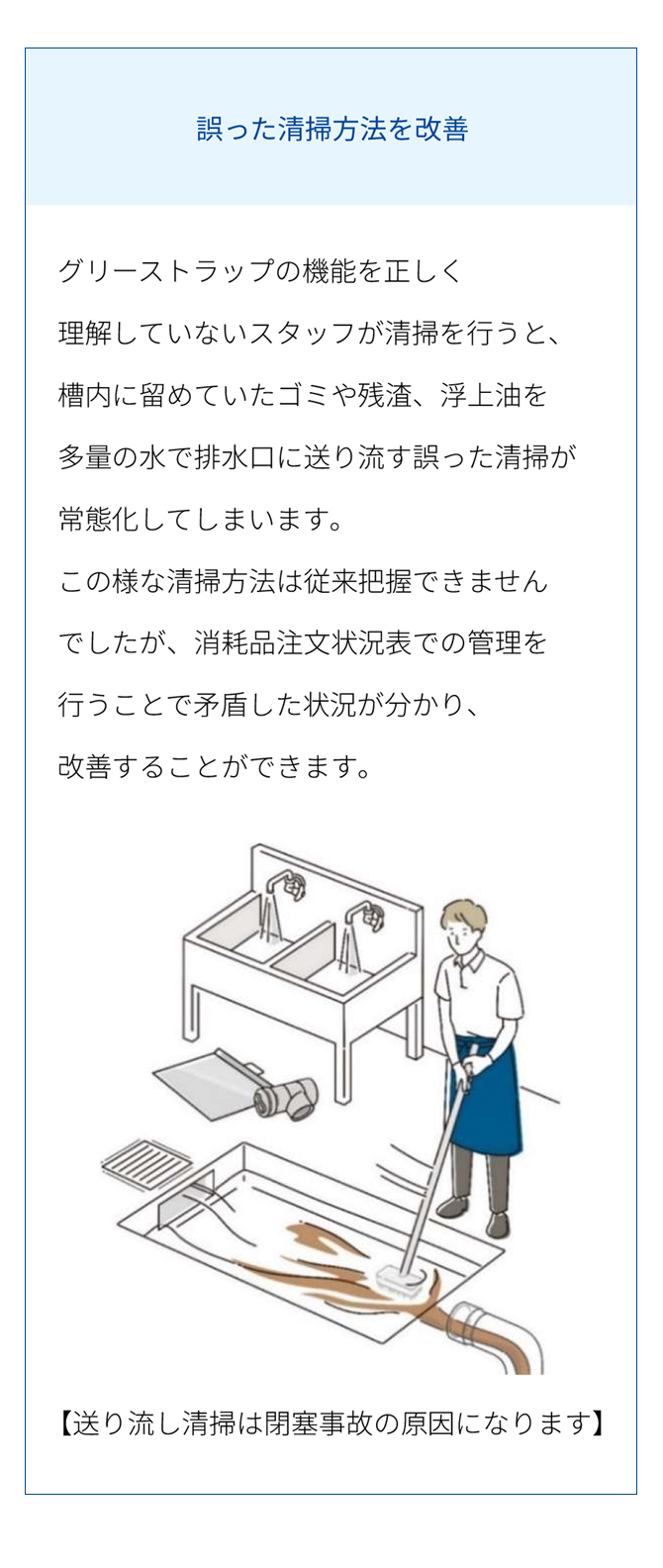 誤った清掃方法を改善

グリーストラップの機能を正しく理解していないスタッフが清掃を行うと、槽内に留めていたゴミや残渣、浮上油を多量の水で排水口に送り流す誤った清掃が常態化してしまいます。
この様な清掃方法は従来把握できませんでしたが、消耗品注文状況表での管理を行うことで矛盾した状況が分かり、改善することができます。

【送り流し清掃は閉塞事故の原因になります】